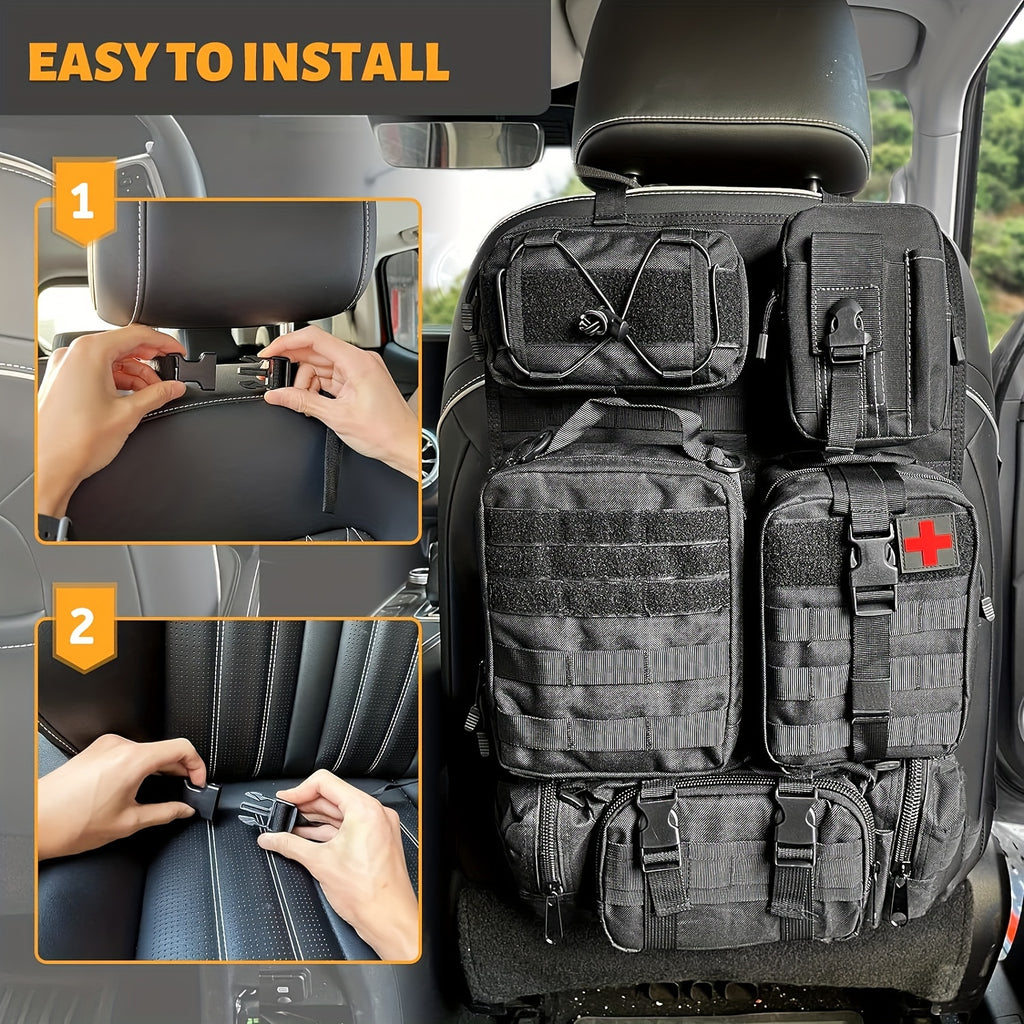 EASY TO INSTALL

1

2