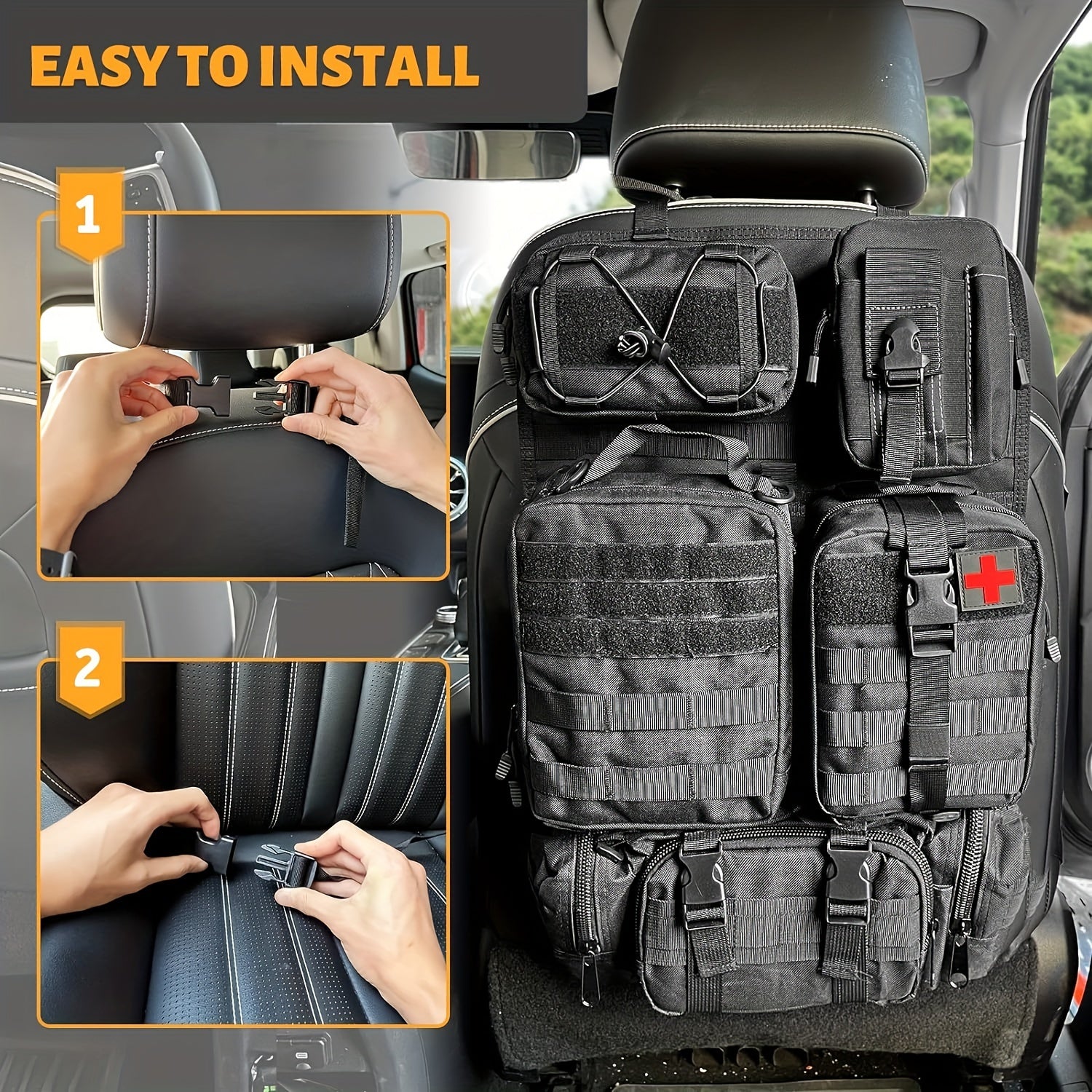 EASY TO INSTALL

1

2