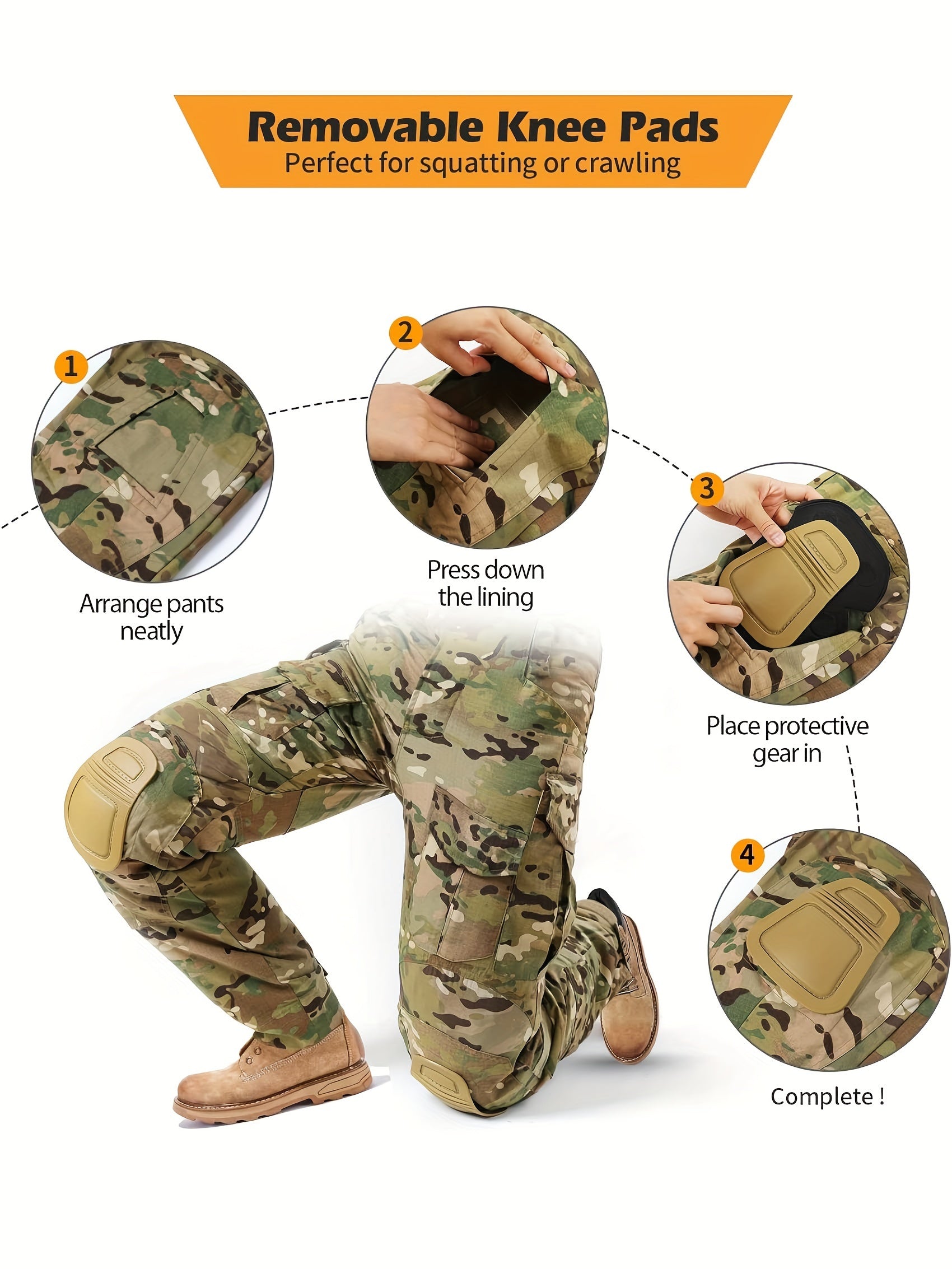 Removable Knee Pads
Perfect for squatting or crawling

1

Arrange pants neatly

2

Press down the lining

3

Place protective gear in

4

Complete !