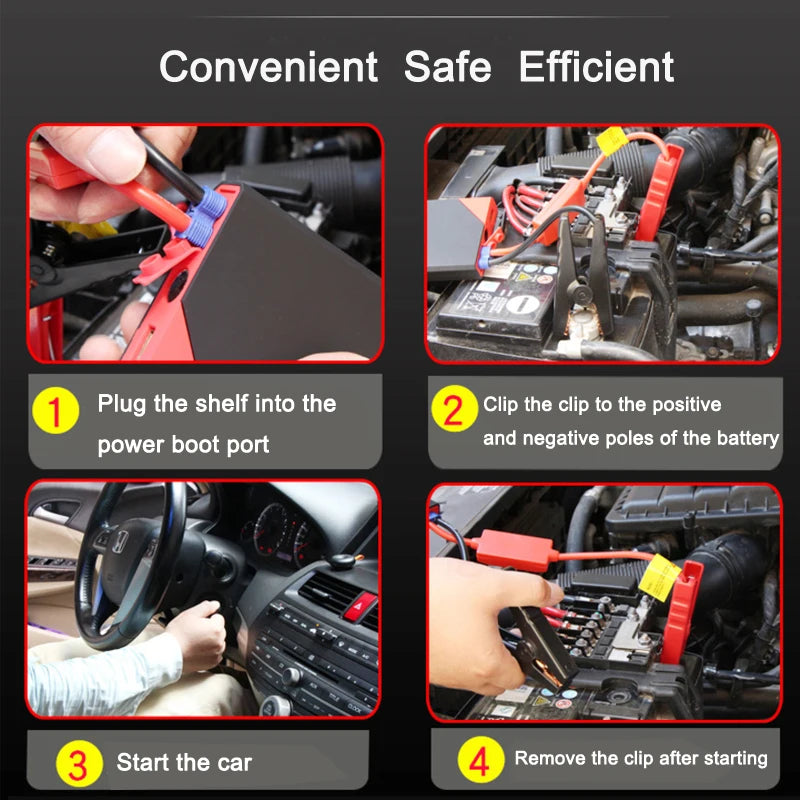 Convenient Safe Efficient

1 Plug the shelf into the power boot port

2 Clip the clip to the positive and negative poles of the battery

3 Start the car

4 Remove the clip after starting