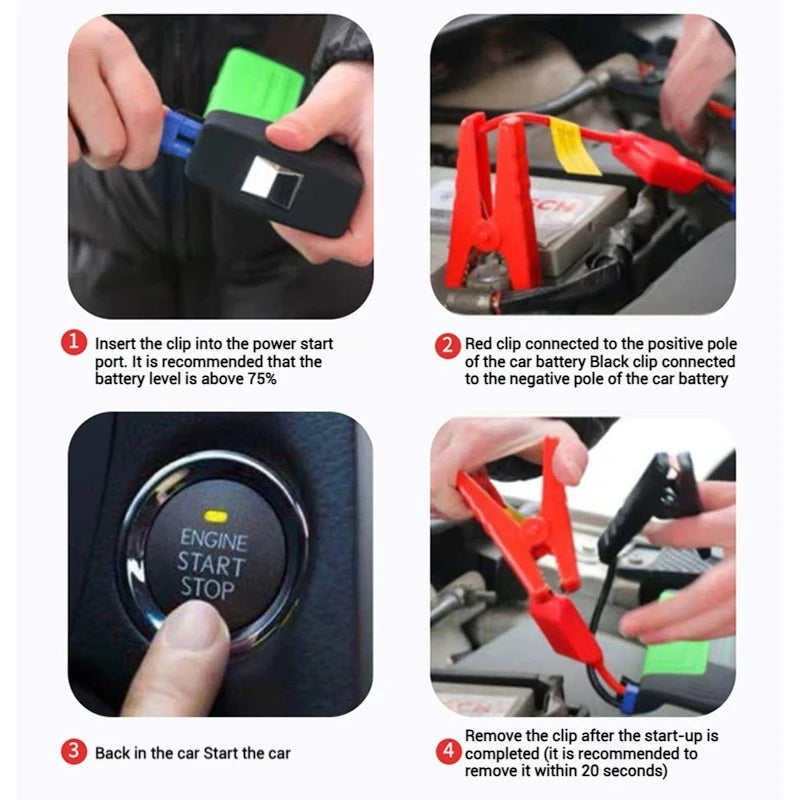 1 Insert the clip into the power start port. It is recommended that the battery level is above 75%

2 Red clip connected to the positive pole of the car battery Black clip connected to the negative pole of the car battery

ENGINE START STOP

3 Back in the car Start the car

4 Remove the clip after the start-up is completed (it is recommended to remove it within 20 seconds)