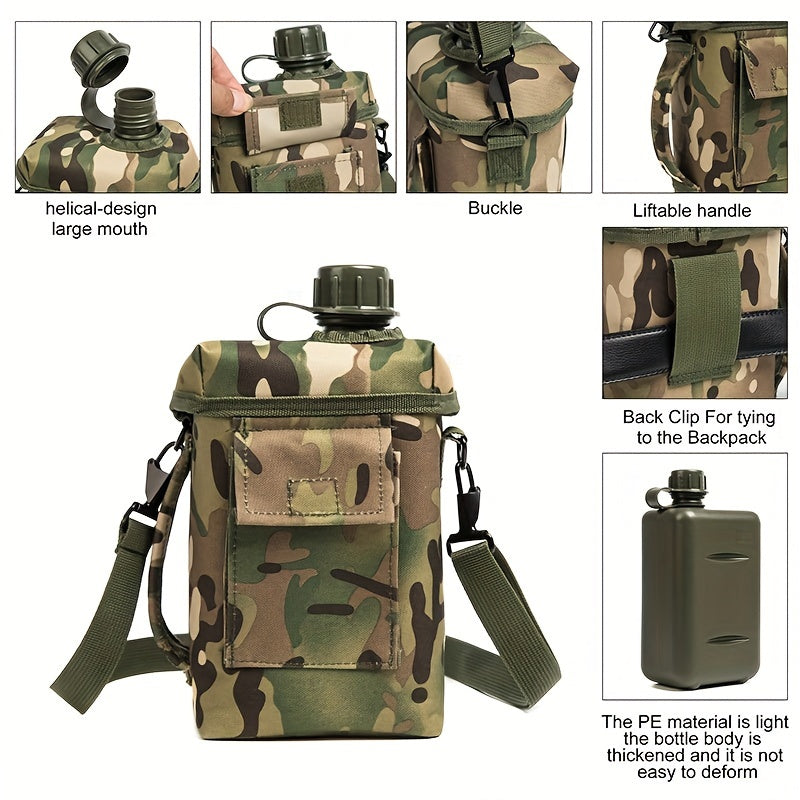 helical-design large mouth

Buckle

Liftable handle

Back Clip For tying to the Backpack

The PE material is light the bottle body is thickened and it is not easy to deform